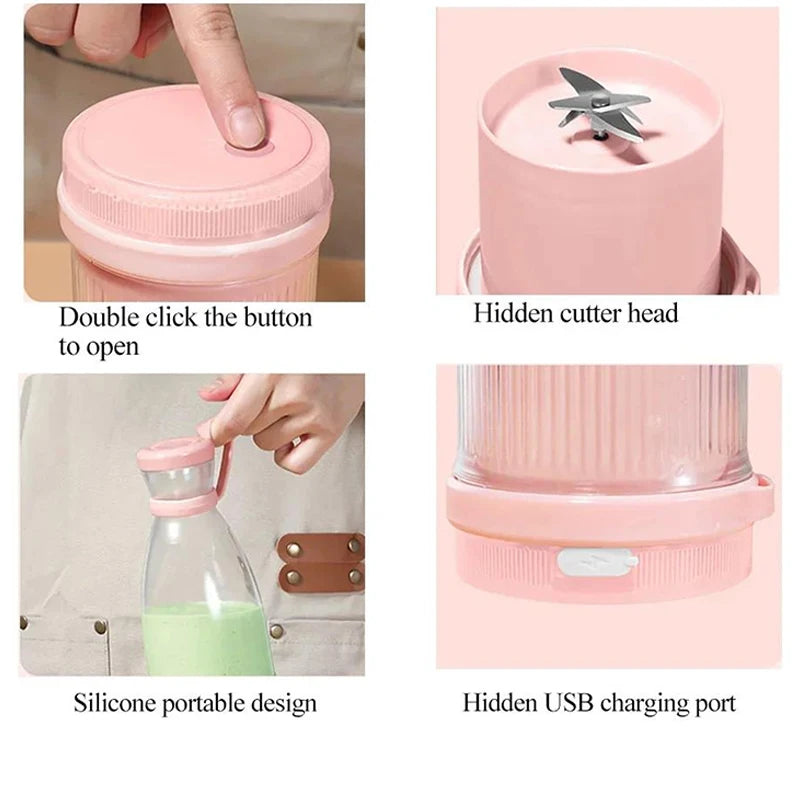 Double click the button to open

Hidden cutter head

Silicone portable design

Hidden USB charging port